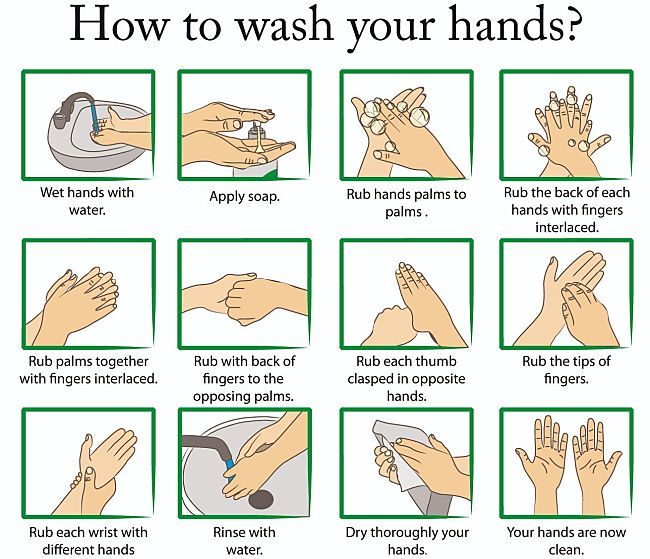 How to wash your hands?

Wet hands with water.

Apply soap.

Rub hands palms to palms .

Rub the back of each hands with fingers interlaced.

Rub palms together with fingers interlaced.

Rub with back of fingers to the opposing palms.

Rub each thumb clasped in opposite hands.

Rub the tips of fingers.

Rub each wrist with different hands

Rinse with water.

Dry thoroughly your hands.

Your hands are now clean.